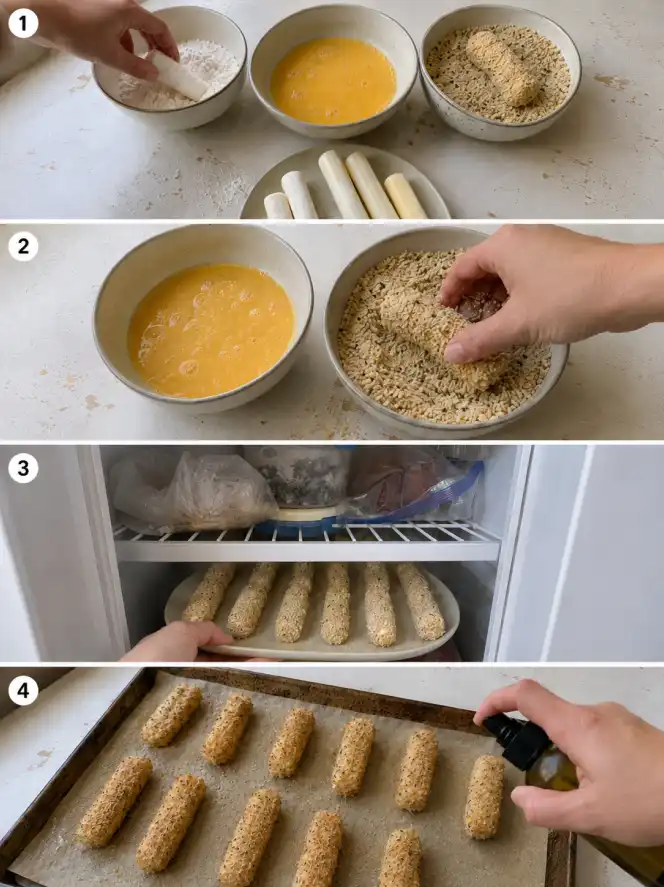 1

2

3

4