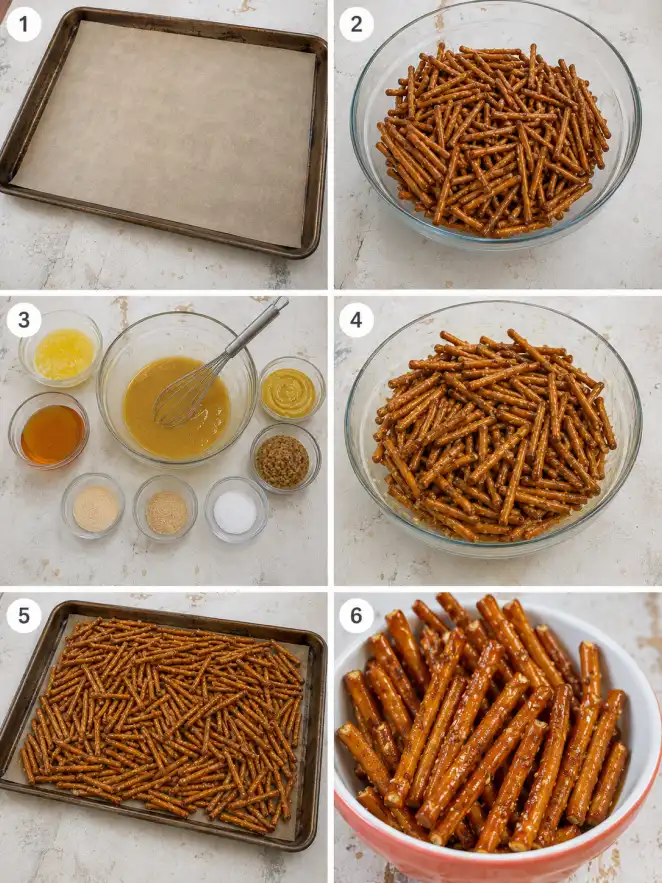 1

2

3

4

5

6