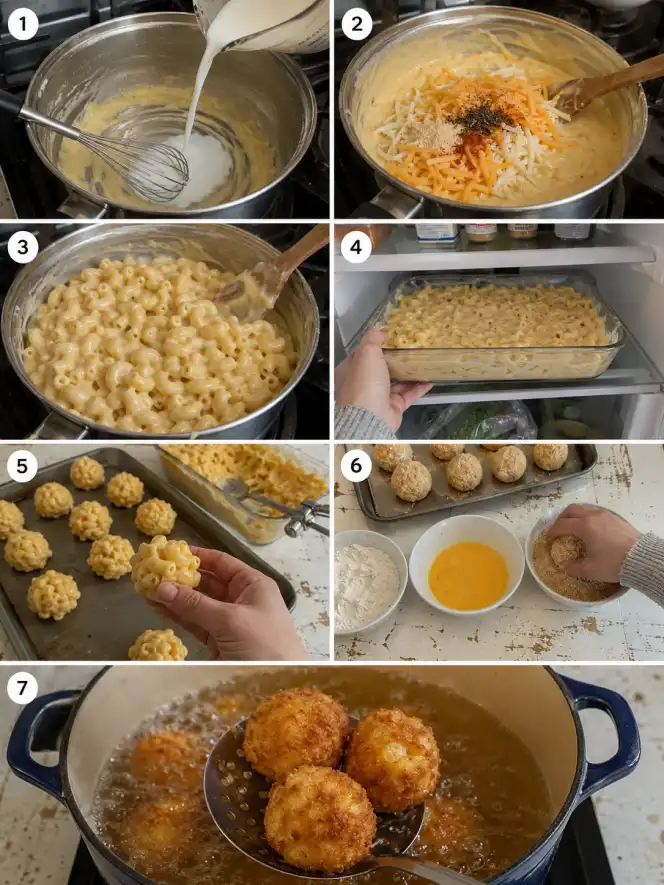 1

2

3

4

5

6

7